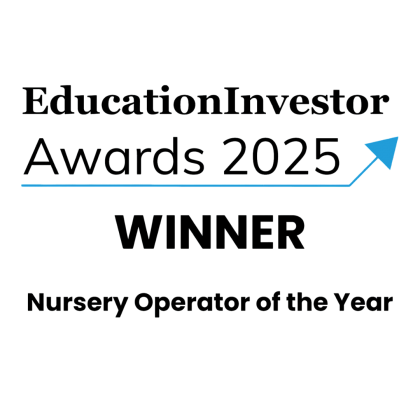 EducationInvestor
Awards 2025

WINNER

Nursery Operator of the Year